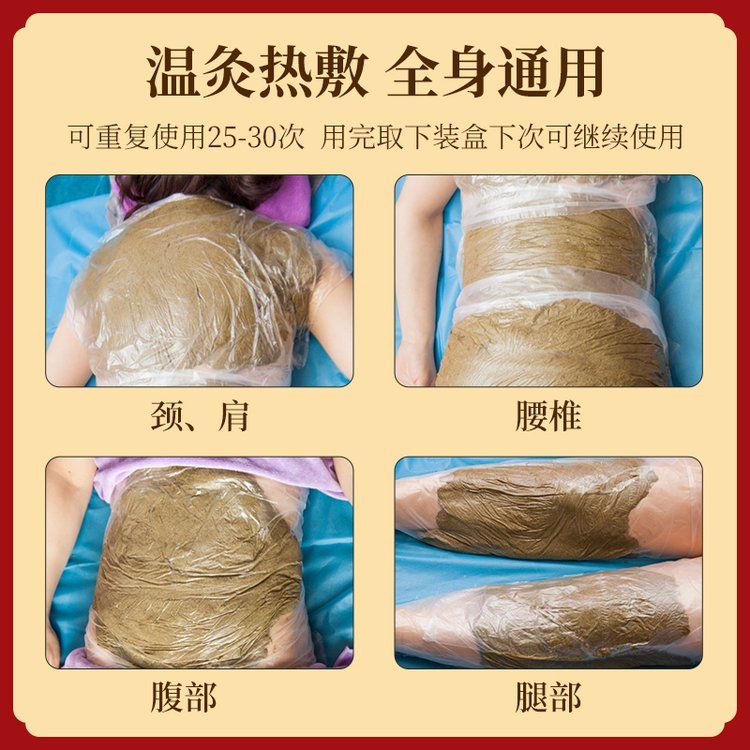 温灸热敷 全身通用

可重复使用25-30次 用完取下装盒下次可继续使用

颈、肩

腰椎

腹部

腿部