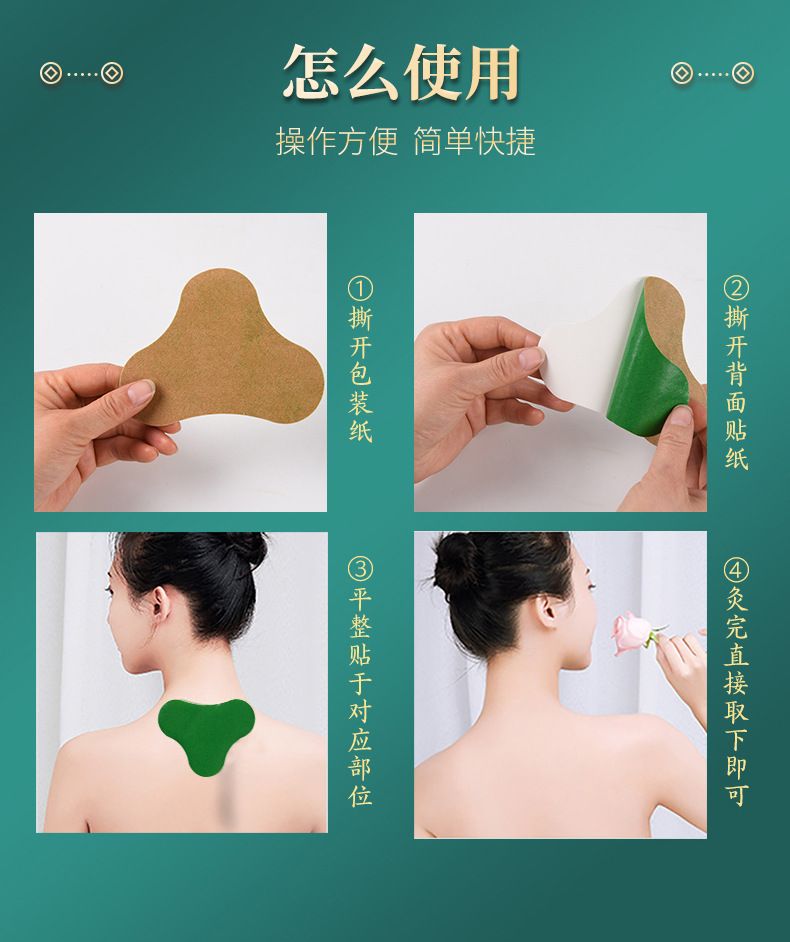 怎么使用

操作方便 简单快捷

①撕开包装纸

②撕开背面贴纸

③平整贴于对应部位

④灸完直接取下即可