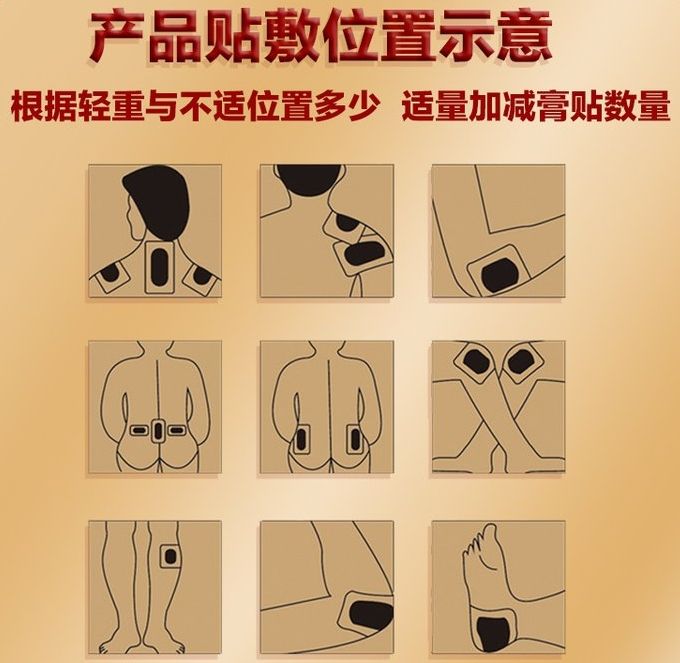 产品贴敷位置示意

根据轻重与不适位置多少 适量加减膏贴数量