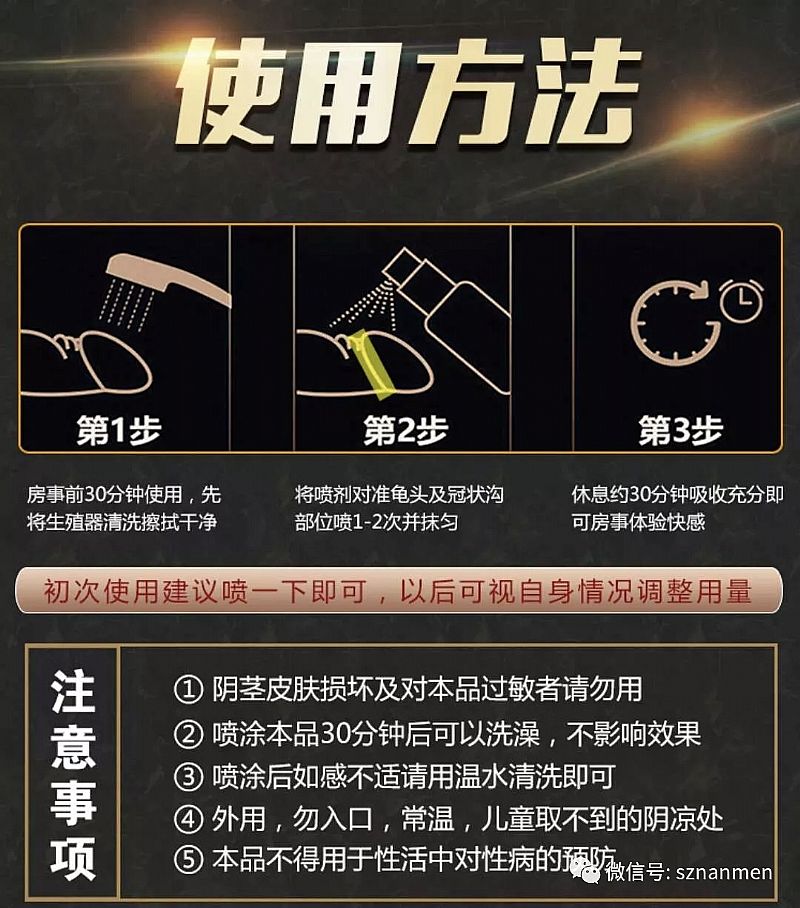 使用方法

第1步

第2步

第3步

房事前30分钟使用，先将生殖器清洗擦拭干净

将喷剂对准龟头及冠状沟部位喷1-2次并抹匀

休息约30分钟吸收充分即可房事体验快感

初次使用建议喷一下即可，以后可视自身情况调整用量

注意事项

① 阴茎皮肤损坏及对本品过敏者请勿用
② 喷涂本品30分钟后可以洗澡，不影响效果
③ 喷涂后如感不适请用温水清洗即可
④ 外用，勿入口，常温，儿童取不到的阴凉处
⑤ 本品不得用于性活中对性病的预防

微信号: sznanmen